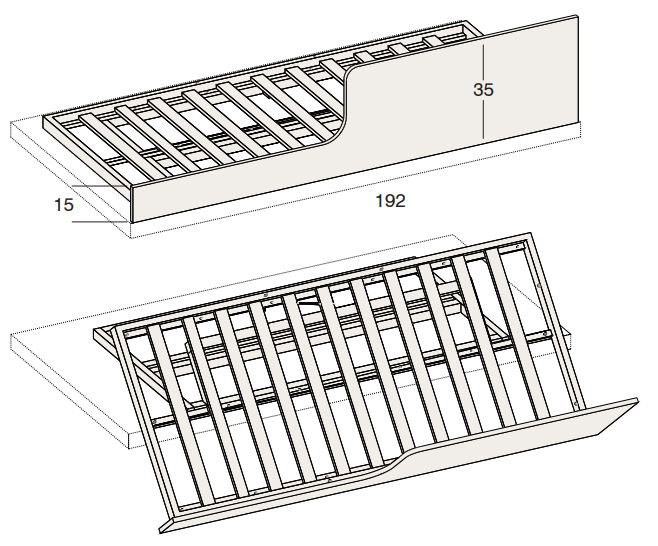 35
15
192